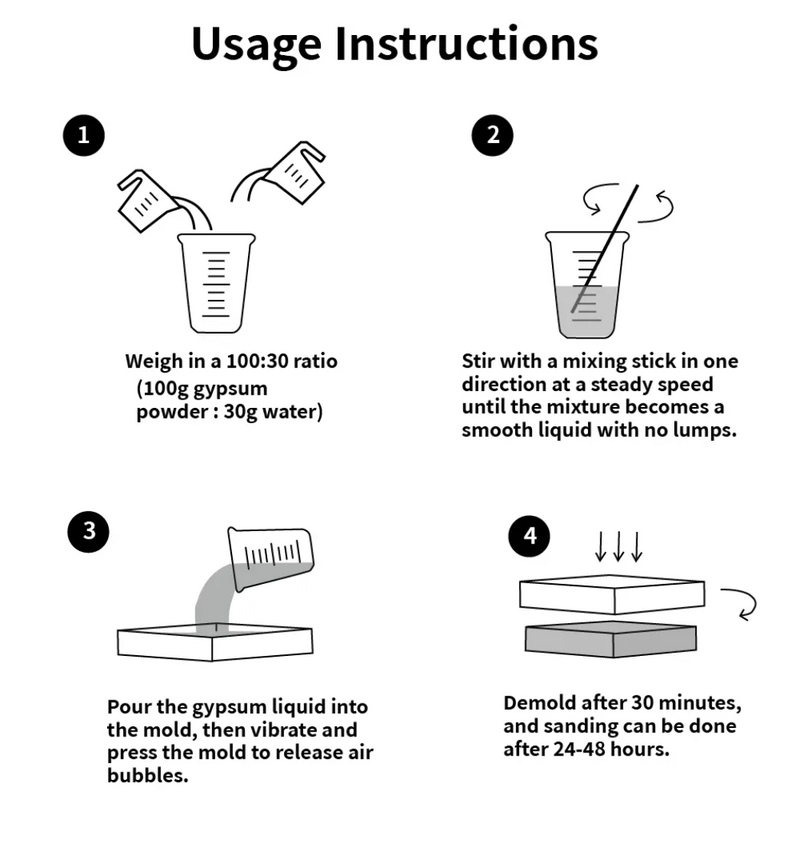 Usage Instructions

1

Weigh in a 100:30 ratio (100g gypsum powder : 30g water)

2

Stir with a mixing stick in one direction at a steady speed until the mixture becomes a smooth liquid with no lumps.

3

Pour the gypsum liquid into the mold, then vibrate and press the mold to release air bubbles.

4

Demold after 30 minutes, and sanding can be done after 24-48 hours.