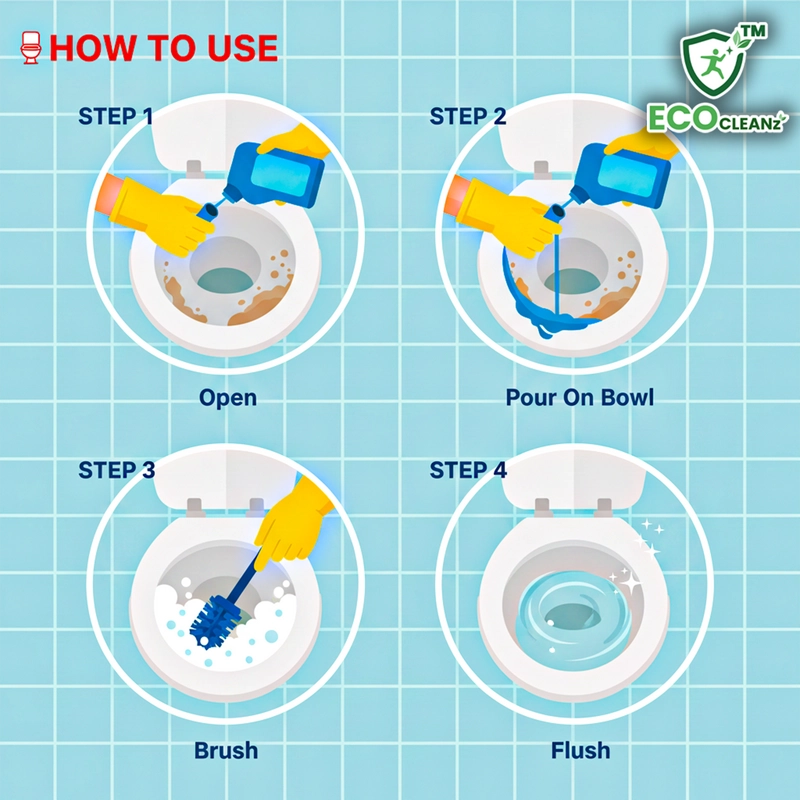 HOW TO USE

TM
ECO CLEANZ

STEP 1

Open

STEP 2

Pour On Bowl

STEP 3

Brush

STEP 4

Flush