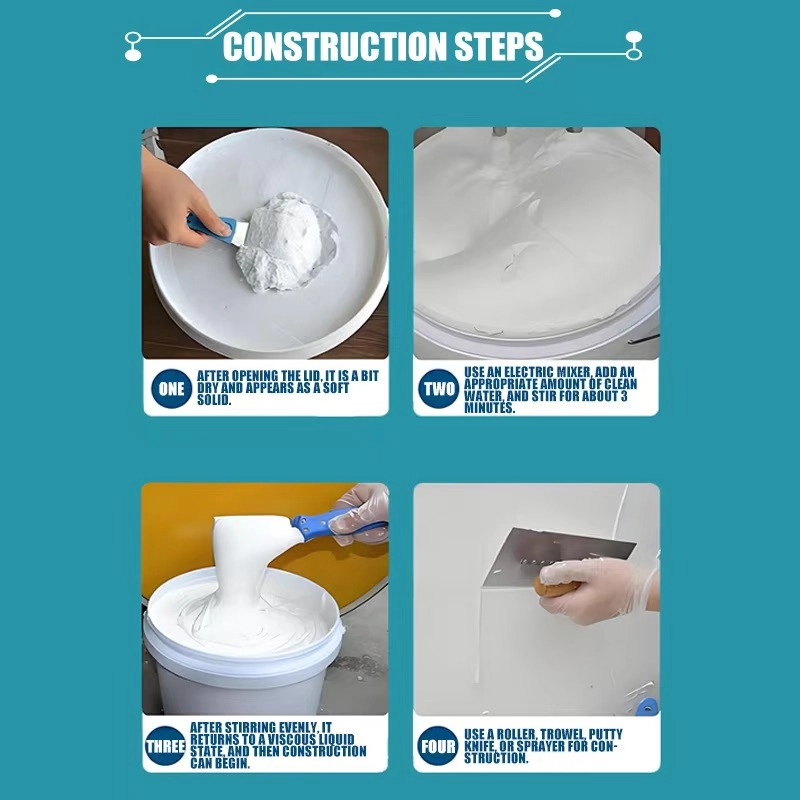 CONSTRUCTION STEPS

ONE
AFTER OPENING THE LID, IT IS A BIT DRY AND APPEARS AS A SOFT SOLID.

TWO
USE AN ELECTRIC MIXER, ADD AN APPROPRIATE AMOUNT OF CLEAN WATER, AND STIR FOR ABOUT 3 MINUTES.

THREE
AFTER STIRRING EVENLY, IT RETURNS TO A VISCOUS LIQUID STATE, AND THEN CONSTRUCTION CAN BEGIN.

FOUR
USE A ROLLER, TROWEL, PUTTY KNIFE, OR SPRAYER FOR CONSTRUCTION.