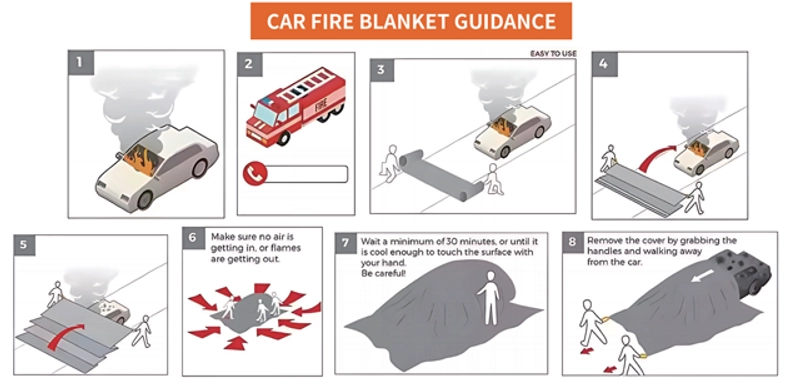 CAR FIRE BLANKET GUIDANCE

1

2

FIRE

EASY TO USE

3

4

5

6
Make sure no air is getting in, or flames are getting out.

7
Wait a minimum of 30 minutes, or until it is cool enough to touch the surface with your hand.
Be careful!

8
Remove the cover by grabbing the handles and walking away from the car.