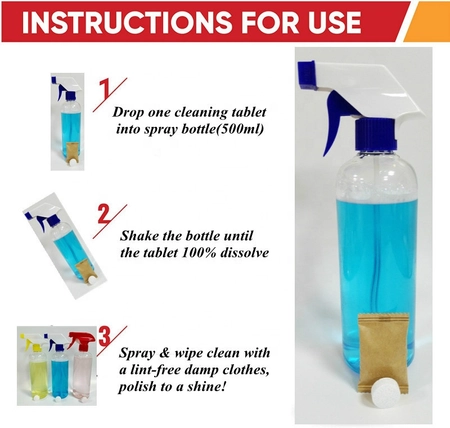 INSTRUCTIONS FOR USE

1

Drop one cleaning tablet into spray bottle(500ml)

2

Shake the bottle until the tablet 100% dissolve

3

Spray & wipe clean with a lint-free damp clothes, polish to a shine!