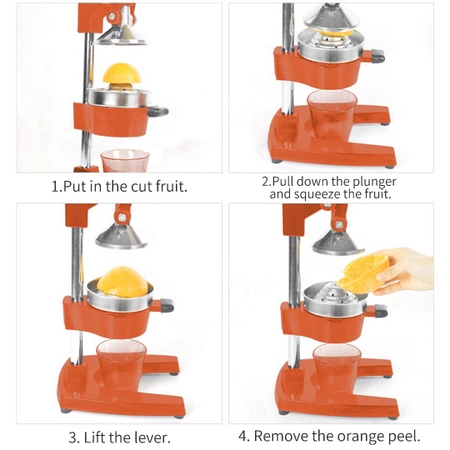 1.Put in the cut fruit.

2.Pull down the plunger and squeeze the fruit.

3. Lift the lever.

4. Remove the orange peel.