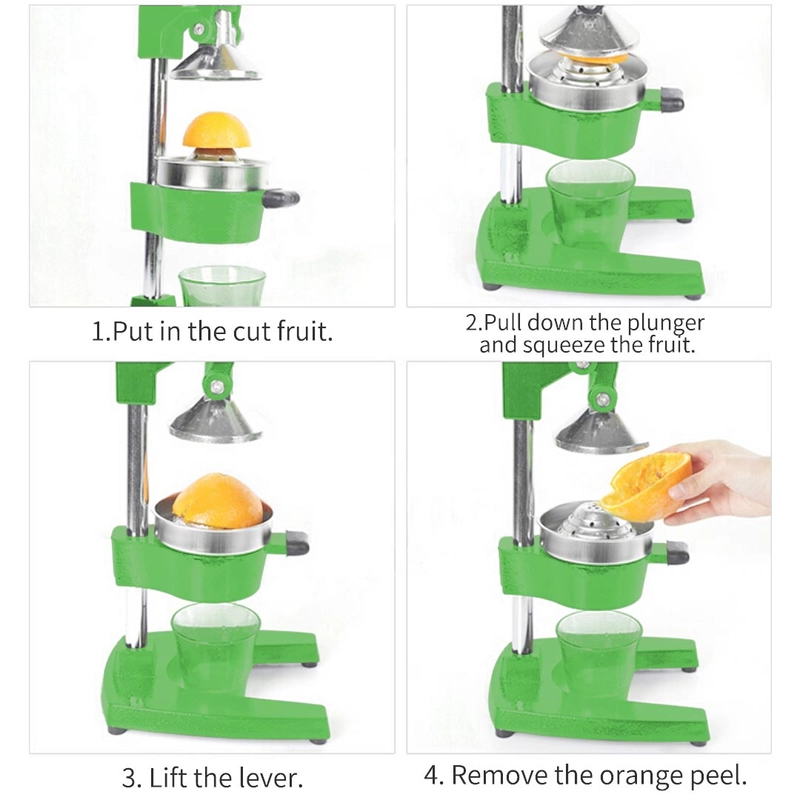 1.Put in the cut fruit.

2.Pull down the plunger and squeeze the fruit.

3. Lift the lever.

4. Remove the orange peel.