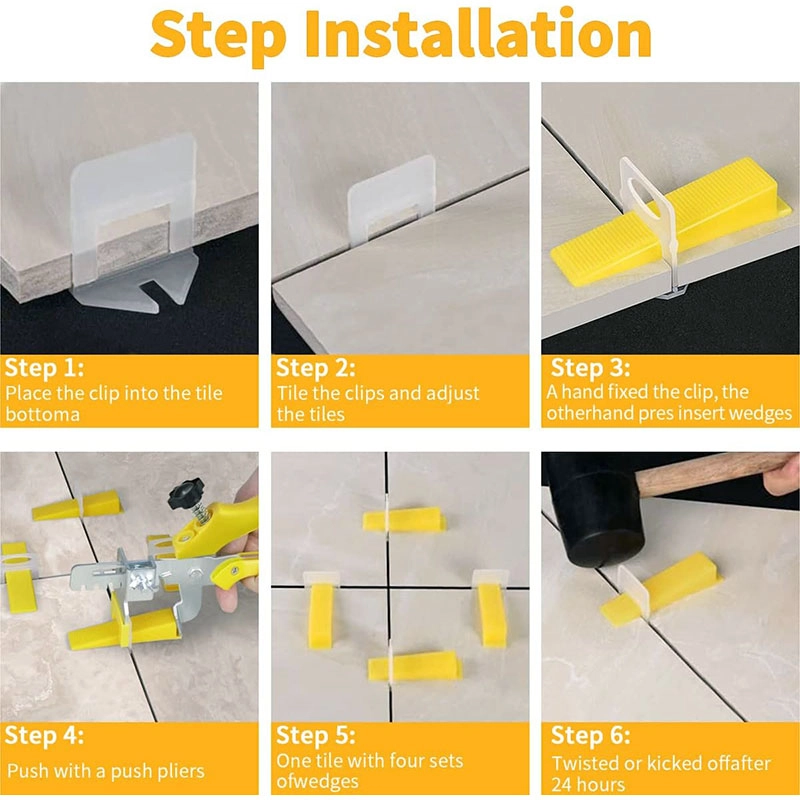 Step Installation

Step 1:
Place the clip into the tile bottoma

Step 2:
Tile the clips and adjust the tiles

Step 3:
A hand fixed the clip, the otherhand pres insert wedges

Step 4:
Push with a push pliers

Step 5:
One tile with four sets ofwedges

Step 6:
Twisted or kicked offafter 24 hours