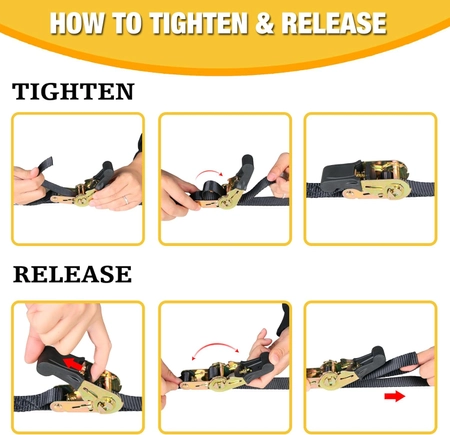 HOW TO TIGHTEN & RELEASE

TIGHTEN

RELEASE