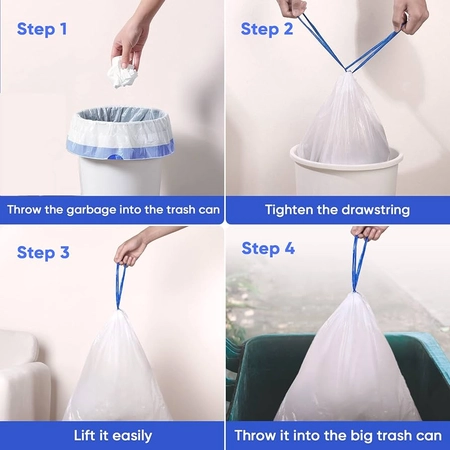 Step 1

Throw the garbage into the trash can

Step 2

Tighten the drawstring

Step 3

Lift it easily

Step 4

Throw it into the big trash can