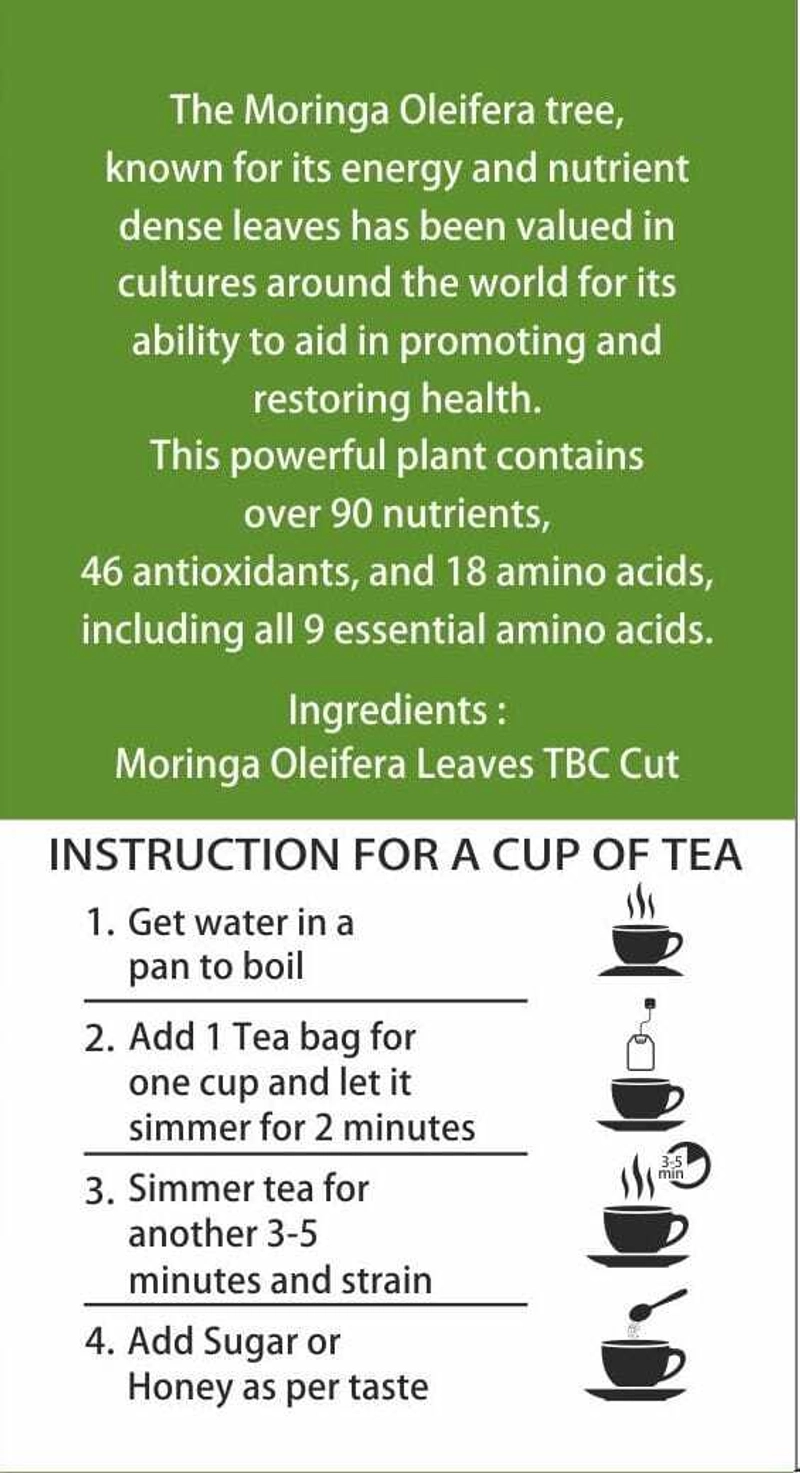 The Moringa Oleifera tree, known for its energy and nutrient dense leaves has been valued in cultures around the world for its ability to aid in promoting and restoring health.
This powerful plant contains over 90 nutrients, 46 antioxidants, and 18 amino acids, including all 9 essential amino acids.

Ingredients :
Moringa Oleifera Leaves TBC Cut

INSTRUCTION FOR A CUP OF TEA

1. Get water in a pan to boil

2. Add 1 Tea bag for one cup and let it simmer for 2 minutes

3. Simmer tea for another 3-5 minutes and strain

3-5 min

4. Add Sugar or Honey as per taste